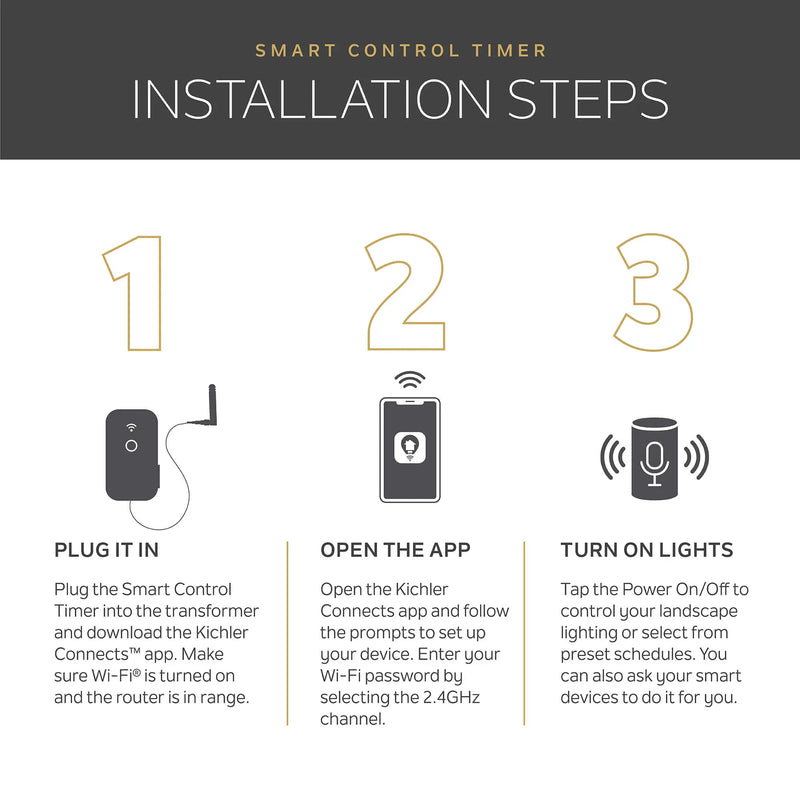 SMART CONTROL TIMER

INSTALLATION STEPS

1

PLUG IT IN

Plug the Smart Control Timer into the transformer and download the Kichler Connects™ app. Make sure Wi-Fi® is turned on and the router is in range.

2

OPEN THE APP

Open the Kichler Connects app and follow the prompts to set up your device. Enter your Wi-Fi password by selecting the 2.4GHz channel.

3

TURN ON LIGHTS

Tap the Power On/Off to control your landscape lighting or select from preset schedules. You can also ask your smart devices to do it for you.