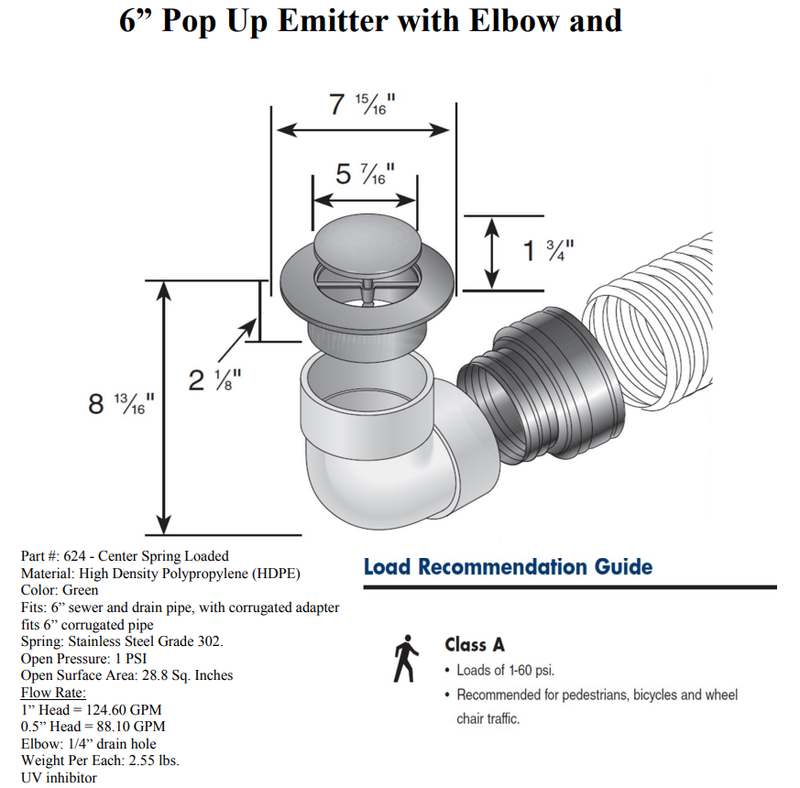 6” Pop Up Emitter with Elbow and

7 $\frac{15}{16}$"

5 $\frac{7}{16}$"

1 $\frac{3}{4}$"

2 $\frac{1}{8}$"

8 $\frac{13}{16}$"

Part #: 624 - Center Spring Loaded
Material: High Density Polypropylene (HDPE)
Color: Green
Fits: 6” sewer and drain pipe, with corrugated adapter fits 6” corrugated pipe
Spring: Stainless Steel Grade 302.
Open Pressure: 1 PSI
Open Surface Area: 28.8 Sq. Inches
Flow Rate:
1” Head = 124.60 GPM
0.5” Head = 88.10 GPM
Elbow: 1/4” drain hole
Weight Per Each: 2.55 lbs.
UV inhibitor

Load Recommendation Guide

Class A
• Loads of 1-60 psi.
• Recommended for pedestrians, bicycles and wheel chair traffic.