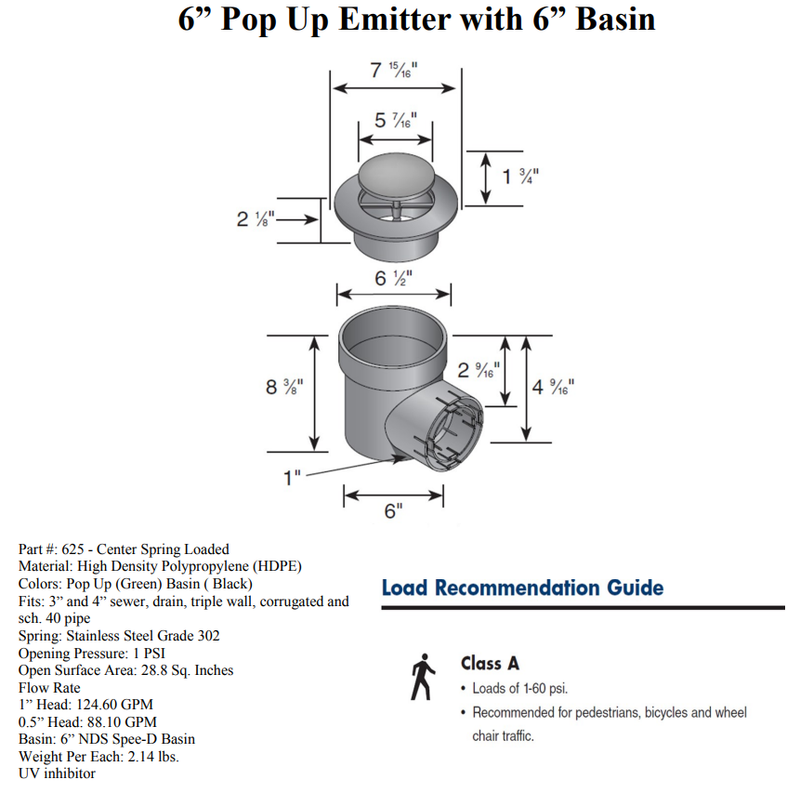 6” Pop Up Emitter with 6” Basin

7 $\frac{15}{16}$"

5 $\frac{7}{16}$"

1 $\frac{3}{4}$"

2 $\frac{1}{8}$"

6 $\frac{1}{2}$"

8 $\frac{3}{8}$"

2 $\frac{9}{16}$"

4 $\frac{9}{16}$"

1"

6"

Part #: 625 - Center Spring Loaded
Material: High Density Polypropylene (HDPE)
Colors: Pop Up (Green) Basin ( Black)
Fits: 3” and 4” sewer, drain, triple wall, corrugated and sch. 40 pipe
Spring: Stainless Steel Grade 302
Opening Pressure: 1 PSI
Open Surface Area: 28.8 Sq. Inches
Flow Rate
1” Head: 124.60 GPM
0.5” Head: 88.10 GPM
Basin: 6” NDS Spee-D Basin
Weight Per Each: 2.14 lbs.
UV inhibitor

Load Recommendation Guide

Class A
• Loads of 1-60 psi.
• Recommended for pedestrians, bicycles and wheel chair traffic.